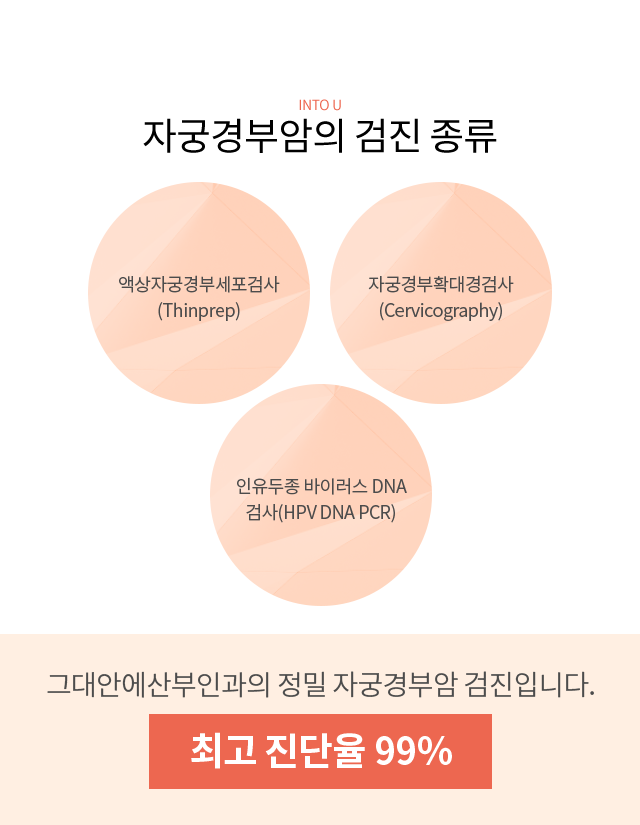 INTO U
자궁경부암의 검진 종류

액상자궁경부세포검사
(Thinprep)

자궁경부확대경검사
(Cervicography)

인유두종 바이러스 DNA
검사(HPV DNA PCR)

그대안에산부인과의 정밀 자궁경부암 검진입니다.

최고 진단율 99%